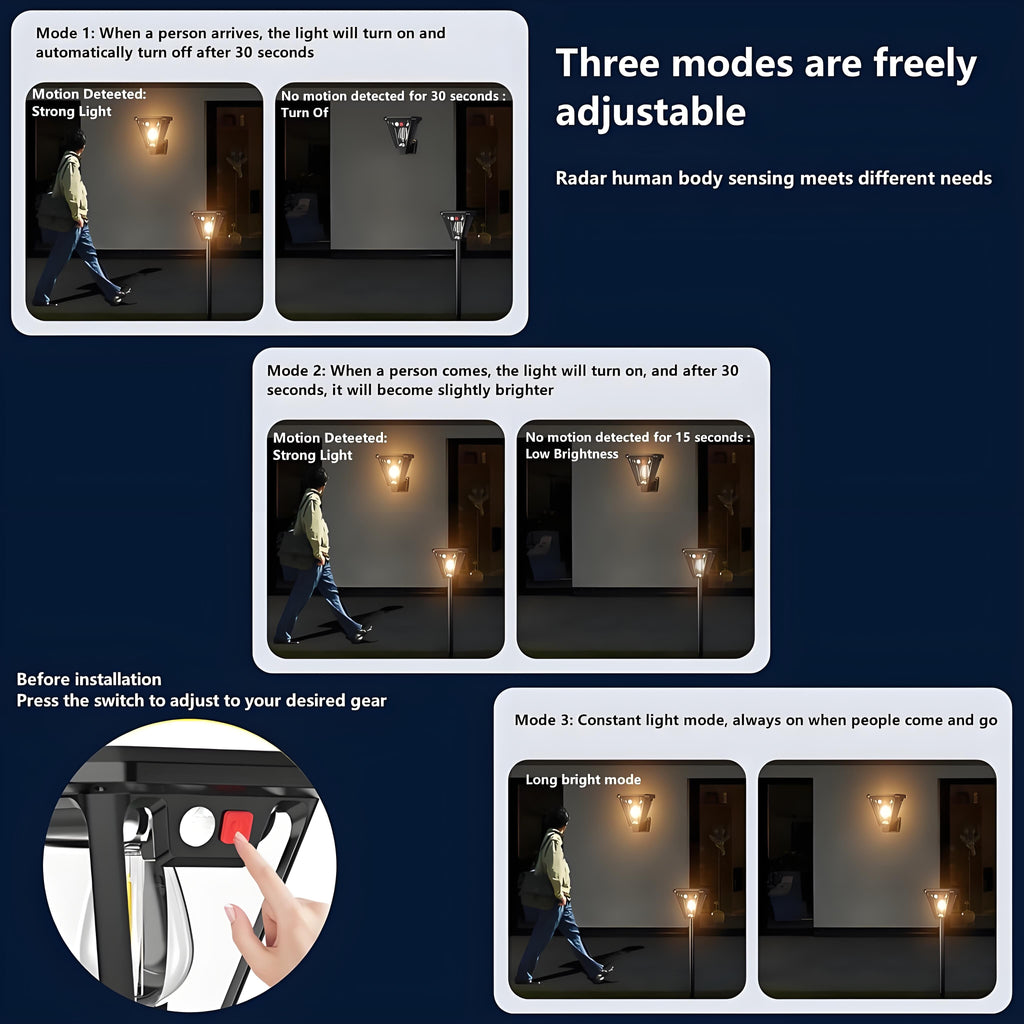 Mode 1: When a person arrives, the light will turn on and automatically turn off after 30 seconds

Motion Deteeted:
Strong Light

No motion detected for 30 seconds :
Turn Of

Three modes are freely adjustable

Radar human body sensing meets different needs

Mode 2: When a person comes, the light will turn on, and after 30 seconds, it will become slightly brighter

Motion Deteeted:
Strong Light

No motion detected for 15 seconds :
Low Brightness

Before installation
Press the switch to adjust to your desired gear

Mode 3: Constant light mode, always on when people come and go

Long bright mode